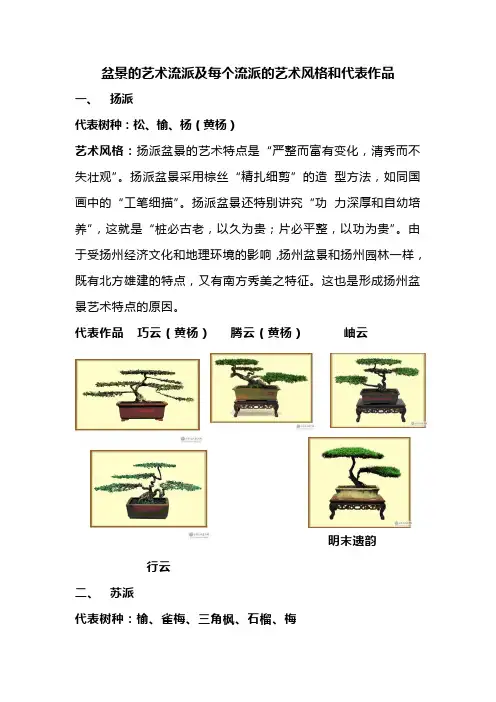 盆景的艺术流派及每个流派的艺术风格和代表作品

一、 扬派

代表树种：松、榆、杨（黄杨）

艺术风格：扬派盆景的艺术特点是“严整而富有变化，清秀而不失壮观”。扬派盆景采用棕丝“精扎细剪”的造 型方法，如同国画中的“工笔细描”。扬派盆景还特别讲究“功 力深厚和自幼培养”，这就是“桩必古老，以久为贵；片必平整，以功为贵”。由于受扬州经济文化和地理环境的影响，扬州盆景和扬州园林一样，既有北方雄建的特点，又有南方秀美之特征。这也是形成扬州盆景艺术特点的原因。

代表作品 巧云（黄杨） 腾云（黄杨） 岫云

明末遗韵

行云

二、 苏派

代表树种：榆、雀梅、三角枫、石榴、梅