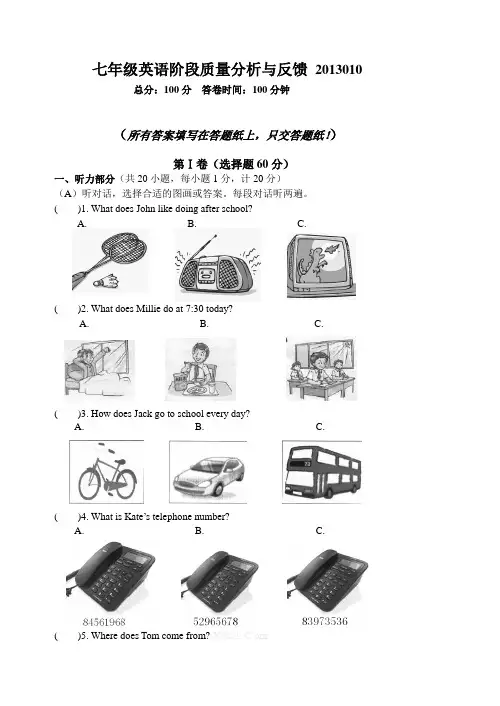 七年级英语阶段质量分析与反馈 2013010

总分：100 分 答卷时间：100 分钟

（所有答案填写在答题纸上，只交答题纸！）

第 I 卷（选择题 60 分）

一、听力部分（共 20 小题，每小题 1 分，计 20 分）

（A）听对话，选择合适的图画或答案。每段对话听两遍。

( )1. What does John like doing after school?

A. B. C.

( )2. What does Millie do at 7:30 today?

A. B. C.

( )3. How does Jack go to school every day?

A. B. C.

( )4. What is Kate's telephone number?

A. B. C.

84561968 52965678 83973536

( )5. Where does Tom come from?