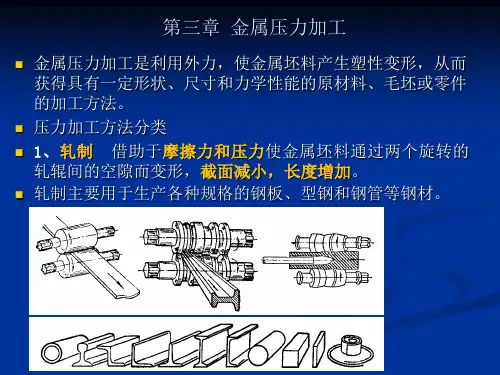 第三章 金属压力加工

金属压力加工是利用外力，使金属坯料产生塑性变形，从而获得具有一定形状、尺寸和力学性能的原材料、毛坯或零件的加工方法。

压力加工方法分类

1、轧制 借助于摩擦力和压力使金属坯料通过两个旋转的轧辊间的空隙而变形，截面减小，长度增加。

轧制主要用于生产各种规格的钢板、型钢和钢管等钢材。