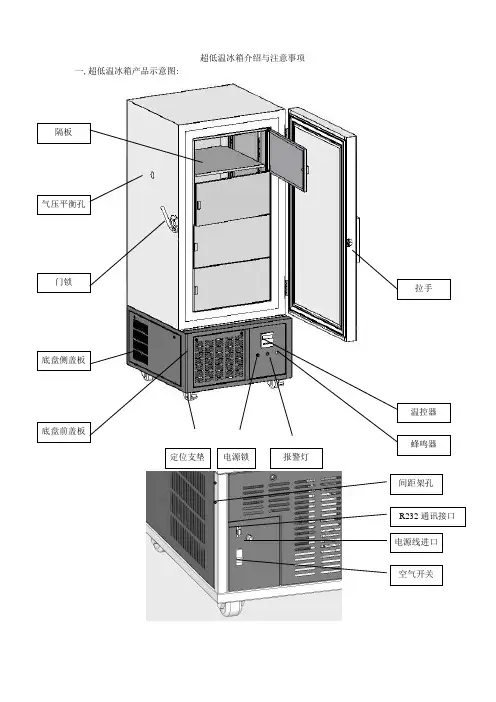 超低温冰箱介绍与注意事项

一. 超低温冰箱产品示意图:

隔板

气压平衡孔

门锁

拉手

底盘侧盖板

底盘前盖板

温控器

蜂鸣器

定位支垫

电源锁

报警灯

间距架孔

R232 通讯接口

电源线进口

空气开关