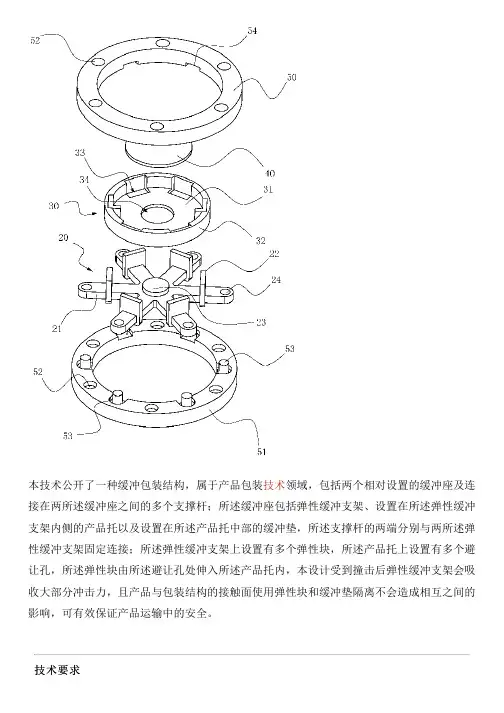 52
54
50
40
33
34
31
30
32
20
22
24
21
23
53
52
53
51

本技术公开了一种缓冲包装结构，属于产品包装技术领域，包括两个相对设置的缓冲座及连接在两所述缓冲座之间的多个支撑杆；所述缓冲座包括弹性缓冲支架、设置在所述弹性缓冲支架内侧的产品托以及设置在所述产品托中部的缓冲垫，所述支撑杆的两端分别与两所述弹性缓冲支架固定连接；所述弹性缓冲支架上设置有多个弹性块，所述产品托上设置有多个避让孔，所述弹性块由所述避让孔处伸入所述产品托内，本设计受到撞击后弹性缓冲支架会吸收大部分冲击力，且产品与包装结构的接触面使用弹性块和缓冲垫隔离不会造成相互之间的影响，可有效保证产品运输中的安全。

技术要求