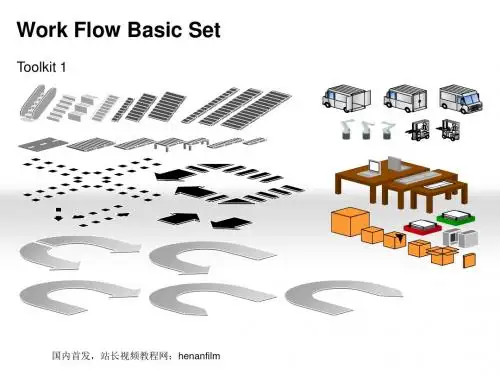 Work Flow Basic Set

Toolkit 1

国内首发，站长视频教程网：henanfilm