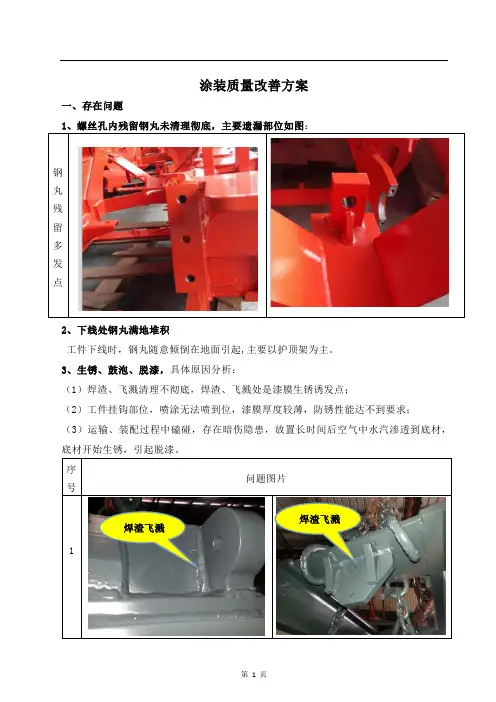 涂装质量改善方案

一、存在问题

1、螺丝孔内残留钢丸未清理彻底，主要遗漏部位如图：

钢丸残留多发点

2、下线处钢丸满地堆积

工件下线时，钢丸随意倾倒在地面引起，主要以护顶架为主。

3、生锈、鼓泡、脱漆，具体原因分析：

（1）焊渣、飞溅清理不彻底，焊渣、飞溅处是漆膜生锈诱发点；

（2）工件挂钩部位，喷涂无法喷到位，漆膜厚度较薄，防锈性能达不到要求；

（3）运输、装配过程中磕碰，存在暗伤隐患，放置长时间后空气中水汽渗透到底材，底材开始生锈，引起脱漆。

| 序号 | 问题图片 |
|---|---|
| 1 | 焊渣飞溅　焊渣飞溅 |

第 1 页