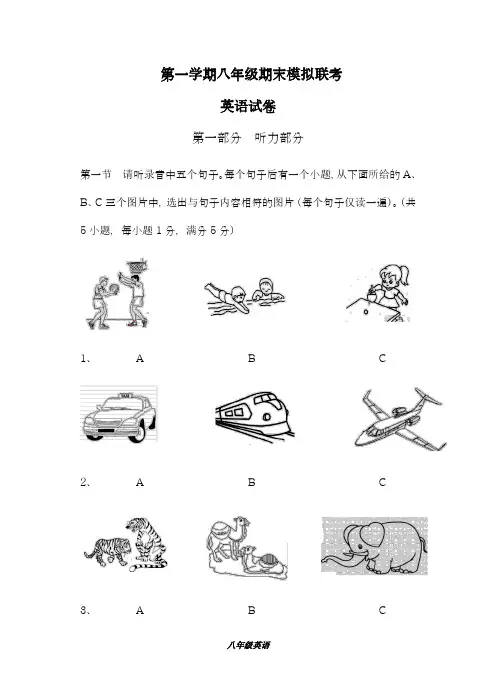 第一学期八年级期末模拟联考

英语试卷

第一部分　听力部分

第一节　请听录音中五个句子。每个句子后有一个小题，从下面所给的 A、B、C 三个图片中，选出与句子内容相符的图片（每个句子仅读一遍）。（共 5 小题，每小题 1 分，满分 5 分）

1、　A　B　C

2、　A　B　C

3、　A　B　C

八年级英语