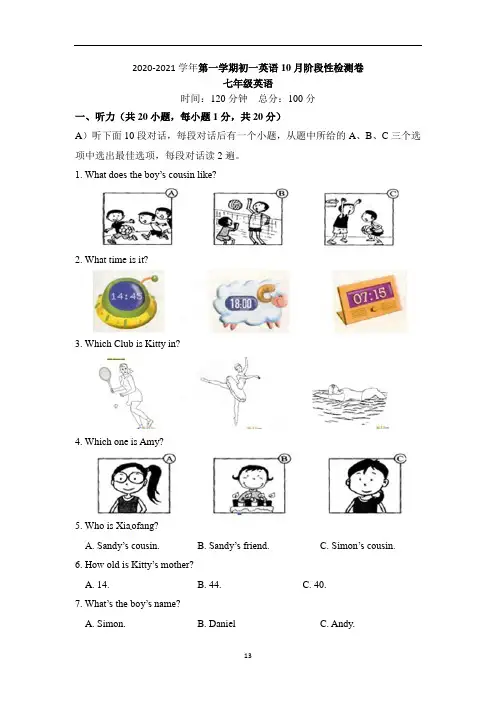 2020-2021 学年第一学期初一英语 10 月阶段性检测卷
七年级英语
时间：120 分钟　总分：100 分

一、听力（共 20 小题，每小题 1 分，共 20 分）

A）听下面 10 段对话，每段对话后有一个小题，从题中所给的 A、B、C 三个选项中选出最佳选项，每段对话读 2 遍。

1. What does the boy's cousin like?

A　B　C

2. What time is it?

14:45　18:00　07:15

3. Which Club is Kitty in?

4. Which one is Amy?

A　B　C

5. Who is Xiaofang?

A. Sandy's cousin.　B. Sandy's friend.　C. Simon's cousin.

6. How old is Kitty's mother?

A. 14.　B. 44.　C. 40.

7. What's the boy's name?

A. Simon.　B. Daniel　C. Andy.

13