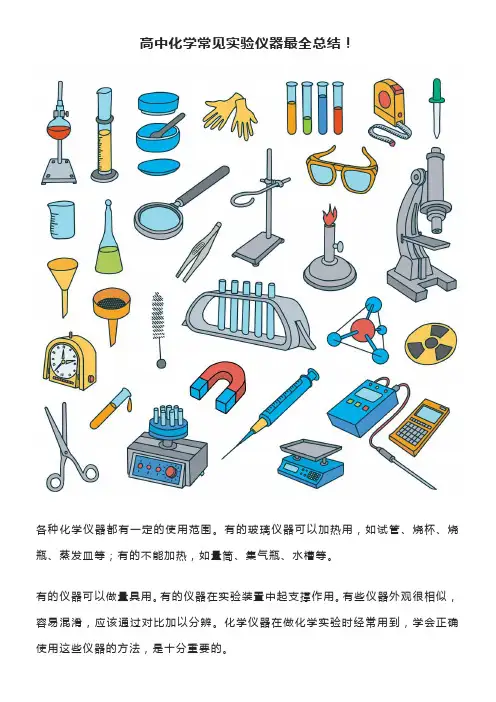 高中化学常见实验仪器最全总结！

各种化学仪器都有一定的使用范围。有的玻璃仪器可以加热用，如试管、烧杯、烧瓶、蒸发皿等；有的不能加热，如量筒、集气瓶、水槽等。

有的仪器可以做量具用。有的仪器在实验装置中起支撑作用。有些仪器外观很相似，容易混淆，应该通过对比加以分辨。化学仪器在做化学实验时经常用到，学会正确使用这些仪器的方法，是十分重要的。