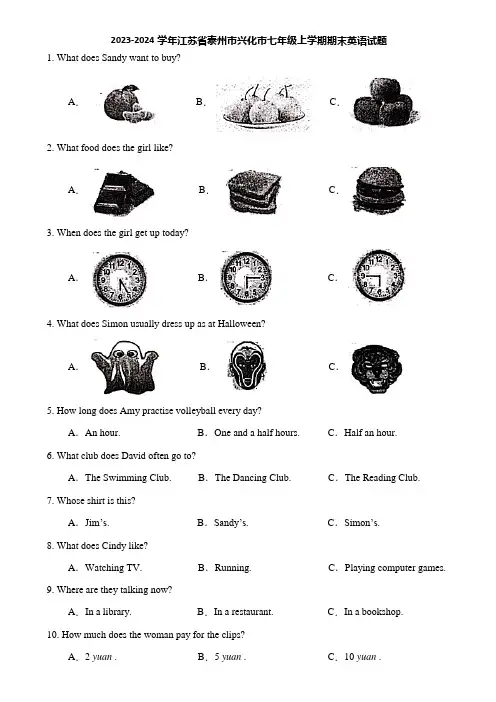 2023-2024 学年江苏省泰州市兴化市七年级上学期期末英语试题

1. What does Sandy want to buy?

A.

B.

C.

2. What food does the girl like?

A.

B.

C.

3. When does the girl get up today?

A.

B.

C.

4. What does Simon usually dress up as at Halloween?

A.

B.

C.

5. How long does Amy practise volleyball every day?

A. An hour.
B. One and a half hours.
C. Half an hour.

6. What club does David often go to?

A. The Swimming Club.
B. The Dancing Club.
C. The Reading Club.

7. Whose shirt is this?

A. Jim's.
B. Sandy's.
C. Simon's.

8. What does Cindy like?

A. Watching TV.
B. Running.
C. Playing computer games.

9. Where are they talking now?

A. In a library.
B. In a restaurant.
C. In a bookshop.

10. How much does the woman pay for the clips?

A. 2 yuan .
B. 5 yuan .
C. 10 yuan .