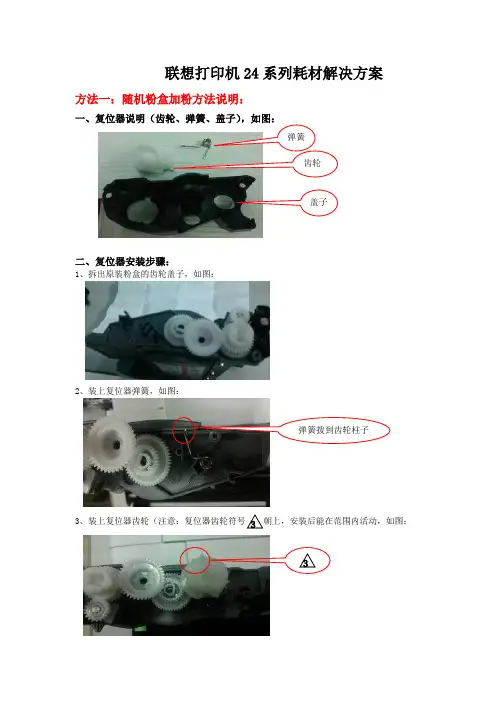 联想打印机 24 系列耗材解决方案

方法一：随机粉盒加粉方法说明：

一、复位器说明（齿轮、弹簧、盖子），如图：

弹簧

齿轮

盖子

二、复位器安装步骤：

1、拆出原装粉盒的齿轮盖子，如图：

2、装上复位器弹簧，如图：

弹簧拨到齿轮柱子

3、装上复位器齿轮（注意：复位器齿轮符号 3 朝上，安装后能在范围内活动，如图：

3