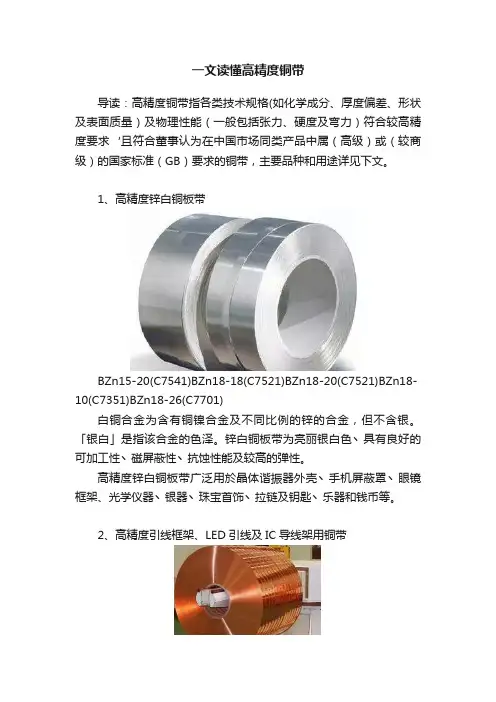 一文读懂高精度铜带

导读：高精度铜带指各类技术规格(如化学成分、厚度偏差、形状及表面质量）及物理性能（一般包括张力、硬度及弯力）符合较高精度要求 '且符合董事认为在中国市场同类产品中属（高级）或（较商级）的国家标准（GB）要求的铜带，主要品种和用途详见下文。

1、高精度锌白铜板带

BZn15-20(C7541)BZn18-18(C7521)BZn18-20(C7521)BZn18-10(C7351)BZn18-26(C7701)

白铜合金为含有铜镍合金及不同比例的锌的合金，但不含银。「银白」是指该合金的色泽。锌白铜板带为亮丽银白色、具有良好的可加工性、磁屏蔽性、抗蚀性能及较高的弹性。

高精度锌白铜板带广泛用於晶体谐振器外壳、手机屏蔽罩、眼镜框架、光学仪器、银器、珠宝首饰、拉链及钥匙、乐器和钱币等。

2、高精度引线框架、LED 引线及 IC 导线架用铜带