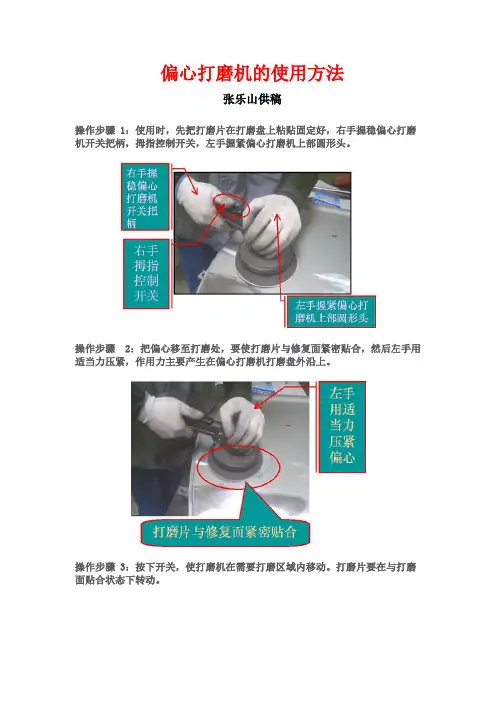 偏心打磨机的使用方法

张乐山供稿

操作步骤 1：使用时，先把打磨片在打磨盘上粘贴固定好，右手握稳偏心打磨机开关把柄，拇指控制开关，左手握紧偏心打磨机上部圆形头。

右手握稳偏心打磨机开关把柄

右手拇指控制开关

左手握紧偏心打磨机上部圆形头

操作步骤 2：把偏心移至打磨处，要使打磨片与修复面紧密贴合，然后左手用适当力压紧，作用力主要产生在偏心打磨机打磨盘外沿上。

左手用适当力压紧偏心

打磨片与修复面紧密贴合

操作步骤 3：按下开关，使打磨机在需要打磨区域内移动。打磨片要在与打磨面贴合状态下转动。