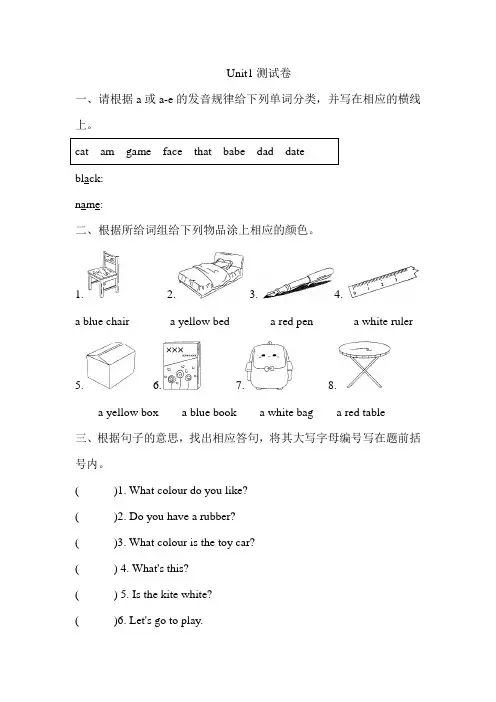 Unit1 测试卷

一、请根据 a 或 a-e 的发音规律给下列单词分类，并写在相应的横线上。

cat am game face that babe dad date

black:

name:

二、根据所给词组给下列物品涂上相应的颜色。

1. 2. 3. 4.

a blue chair a yellow bed a red pen a white ruler

XXX

5. 6. 7. 8.

a yellow box a blue book a white bag a red table

三、根据句子的意思，找出相应答句，将其大写字母编号写在题前括号内。

( )1. What colour do you like?

( )2. Do you have a rubber?

( )3. What colour is the toy car?

( ) 4. What's this?

( ) 5. Is the kite white?

( )6. Let's go to play.