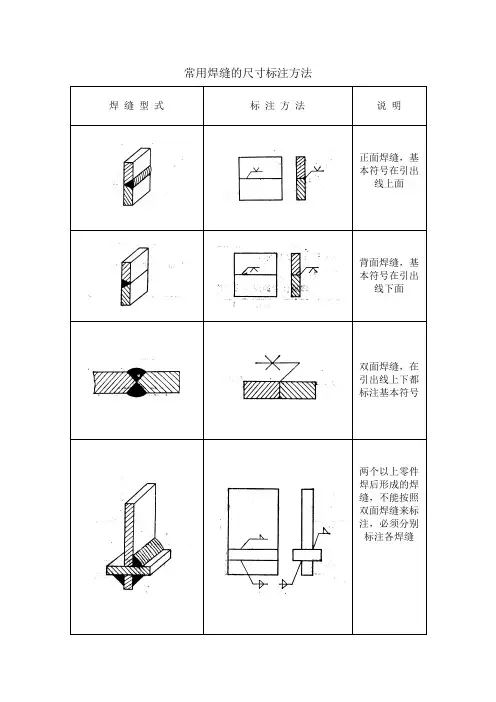 常用焊缝的尺寸标注方法

| 焊缝型式 | 标注方法 | 说明 |
|---|---|---|
| | | 正面焊缝，基本符号在引出线上面 |
| | | 背面焊缝，基本符号在引出线下面 |
| | | 双面焊缝，在引出线上下都标注基本符号 |
| | | 两个以上零件焊后形成的焊缝，不能按照双面焊缝来标注，必须分别标注各焊缝 |