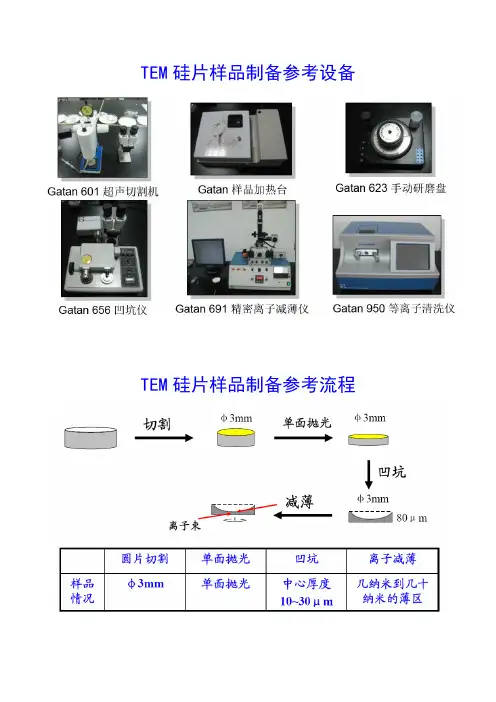 TEM 硅片样品制备参考设备

Gatan 601 超声切割机

Gatan 样品加热台

Gatan 623 手动研磨盘

Gatan 656 凹坑仪

Gatan 691 精密离子减薄仪

Gatan 950 等离子清洗仪

TEM 硅片样品制备参考流程

切割

φ3mm

单面抛光

φ3mm

凹坑

φ3mm

80μm

减薄

离子束

| | 圆片切割 | 单面抛光 | 凹坑 | 离子减薄 |
|---|---|---|---|---|
| 样品情况 | φ3mm | 单面抛光 | 中心厚度 10~30μm | 几纳米到几十纳米的薄区 |