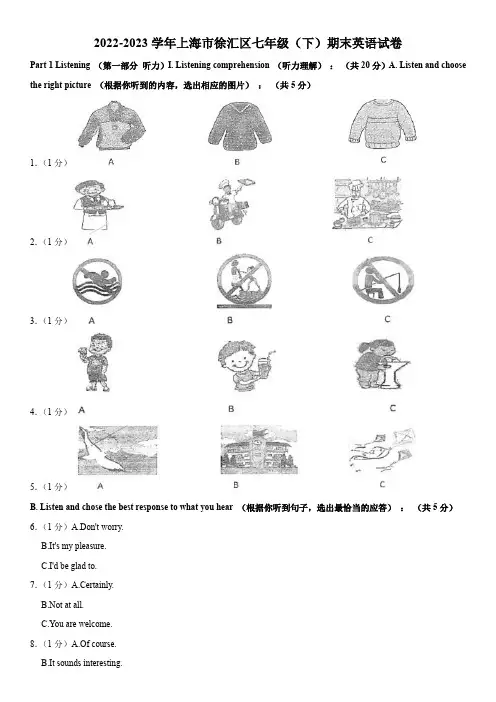 2022-2023 学年上海市徐汇区七年级（下）期末英语试卷

Part 1 Listening （第一部分 听力）I. Listening comprehension （听力理解）：（共 20 分）A. Listen and choose the right picture （根据你听到的内容，选出相应的图片）：（共 5 分）

1.（1 分） A B C

2.（1 分） A B C

3.（1 分） A B C

4.（1 分） A B C

5.（1 分） A B C

B. Listen and chose the best response to what you hear （根据你听到句子，选出最恰当的应答）：（共 5 分）

6.（1 分）A.Don't worry.

B.It's my pleasure.

C.I'd be glad to.

7.（1 分）A.Certainly.

B.Not at all.

C.You are welcome.

8.（1 分）A.Of course.

B.It sounds interesting.