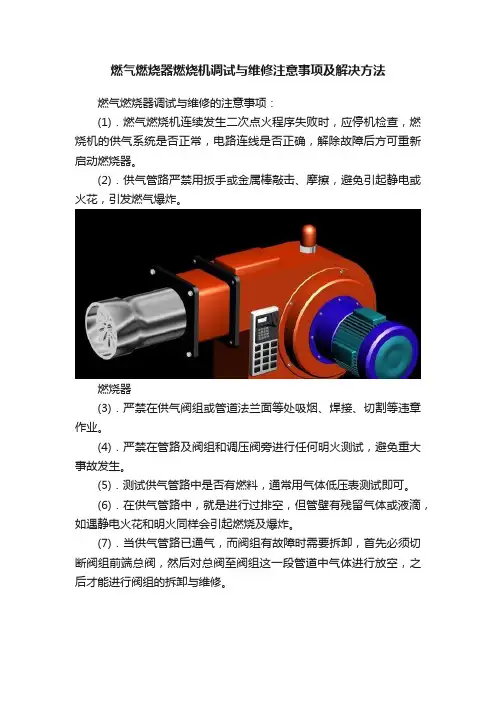 燃气燃烧器燃烧机调试与维修注意事项及解决方法

燃气燃烧器调试与维修的注意事项：

(1)．燃气燃烧机连续发生二次点火程序失败时，应停机检查，燃烧机的供气系统是否正常，电路连线是否正确，解除故障后方可重新启动燃烧器。

(2)．供气管路严禁用扳手或金属棒敲击、摩擦，避免引起静电或火花，引发燃气爆炸。

燃烧器

(3)．严禁在供气阀组或管道法兰面等处吸烟、焊接、切割等违章作业。

(4)．严禁在管路及阀组和调压阀旁进行任何明火测试，避免重大事故发生。

(5)．测试供气管路中是否有燃料，通常用气体低压表测试即可。

(6)．在供气管路中，就是进行过排空，但管壁有残留气体或液滴，如遇静电火花和明火同样会引起燃烧及爆炸。

(7)．当供气管路已通气，而阀组有故障时需要拆卸，首先必须切断阀组前端总阀，然后对总阀至阀组这一段管道中气体进行放空，之后才能进行阀组的拆卸与维修。