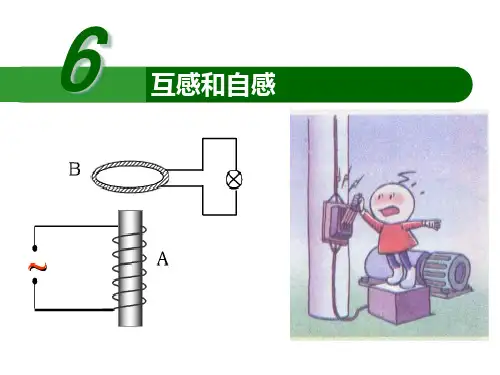 6

互感和自感

B

~

A