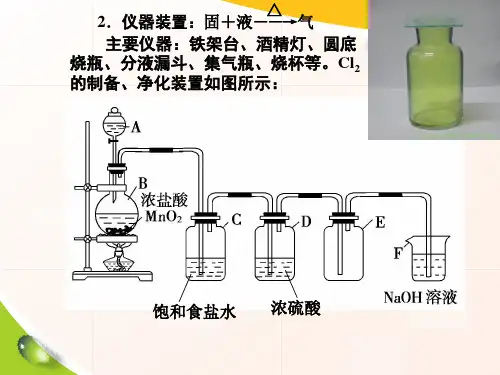 2．仪器装置：固＋液$\xrightarrow{\triangle}$气

主要仪器：铁架台、酒精灯、圆底烧瓶、分液漏斗、集气瓶、烧杯等。$Cl_2$的制备、净化装置如图所示：

A

B

浓盐酸

$MnO_2$

C

D

E

F

饱和食盐水

浓硫酸

NaOH 溶液