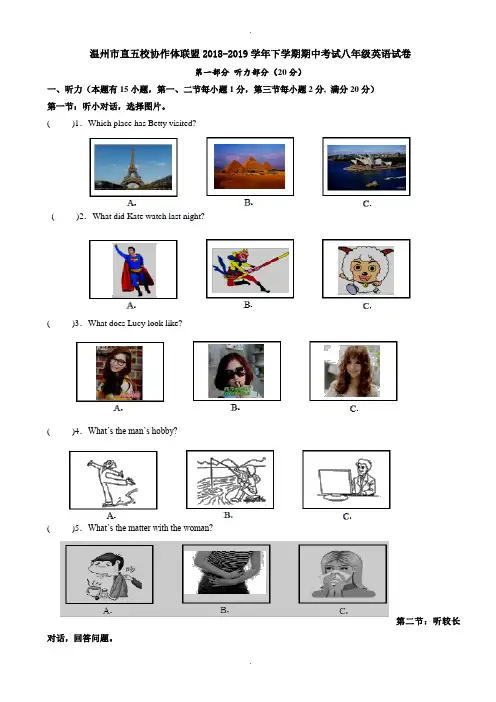 温州市直五校协作体联盟 2018-2019 学年下学期期中考试八年级英语试卷

第一部分 听力部分（20 分）

一、听力（本题有 15 小题，第一、二节每小题 1 分，第三节每小题 2 分，满分 20 分）

第一节：听小对话，选择图片。

(　　)1. Which place has Betty visited?

A.　　B.　　C.

(　　)2. What did Kate watch last night?

A.　　B.　　C.

(　　)3. What does Lucy look like?

A.　　B.　　C.

(　　)4. What's the man's hobby?

A.　　B.　　C.

(　　)5. What's the matter with the woman?

A.　　B.　　C.

第二节：听较长对话，回答问题。