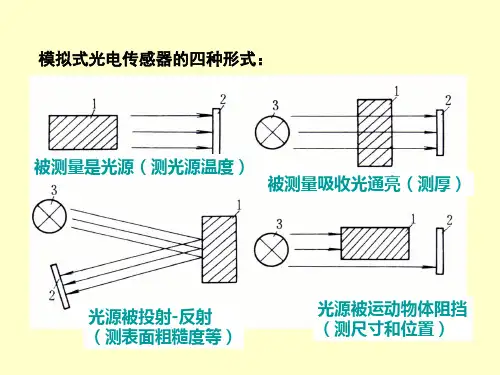 模拟式光电传感器的四种形式：

1
2
被测量是光源（测光源温度）

3
1
2
被测量吸收光通亮（测厚）

3
1
2
光源被投射-反射
（测表面粗糙度等）

3
1
2
光源被运动物体阻挡
（测尺寸和位置）