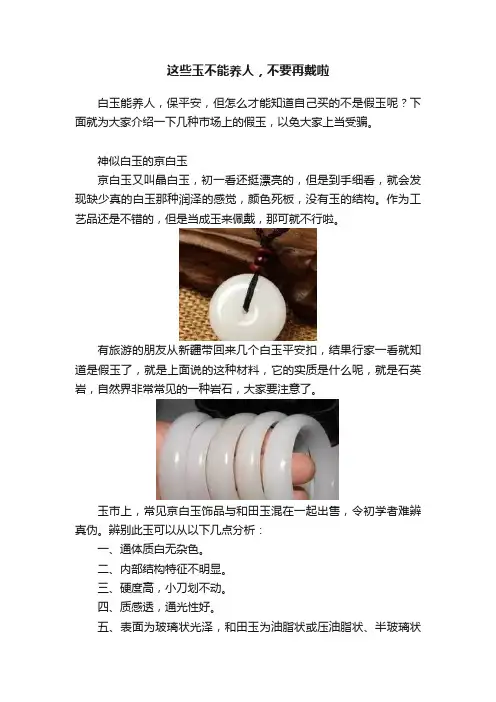 这些玉不能养人，不要再戴啦

白玉能养人，保平安，但怎么才能知道自己买的不是假玉呢？下面就为大家介绍一下几种市场上的假玉，以免大家上当受骗。

神似白玉的京白玉

京白玉又叫晶白玉，初一看还挺漂亮的，但是到手细看，就会发现缺少真的白玉那种润泽的感觉，颜色死板，没有玉的结构。作为工艺品还是不错的，但是当成玉来佩戴，那可就不行啦。

有旅游的朋友从新疆带回来几个白玉平安扣，结果行家一看就知道是假玉了，就是上面说的这种材料，它的实质是什么呢，就是石英岩，自然界非常常见的一种岩石，大家要注意了。

玉市上，常见京白玉饰品与和田玉混在一起出售，令初学者难辨真伪。辨别此玉可以从以下几点分析：

一、通体质白无杂色。

二、内部结构特征不明显。

三、硬度高，小刀划不动。

四、质感透，通光性好。

五、表面为玻璃状光泽，和田玉为油脂状或压油脂状、半玻璃状