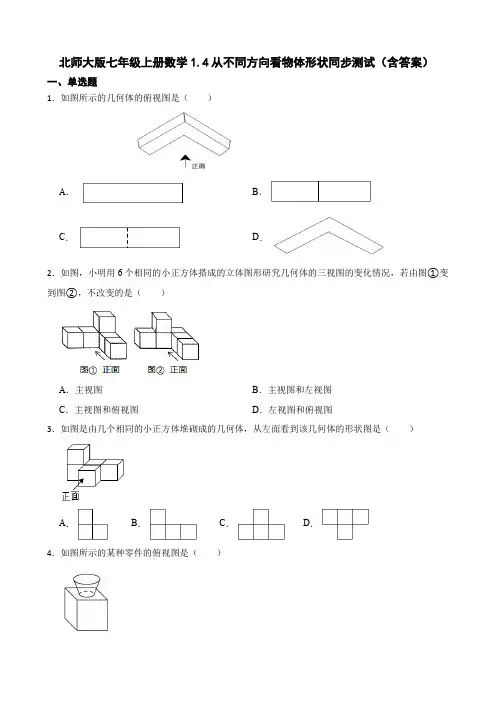 北师大版七年级上册数学 1.4 从不同方向看物体形状同步测试（含答案）

一、单选题

1．如图所示的几何体的俯视图是（　　）

正面

A.

B.

C.

D.

2．如图，小明用 6 个相同的小正方体搭成的立体图形研究几何体的三视图的变化情况，若由图①变到图②，不改变的是（　　）

图①  正面　　图②  正面

A．主视图

B．主视图和左视图

C．主视图和俯视图

D．左视图和俯视图

3．如图是由几个相同的小正方体堆砌成的几何体，从左面看到该几何体的形状图是（　　）

正面

A.

B.

C.

D.

4．如图所示的某种零件的俯视图是（　　）