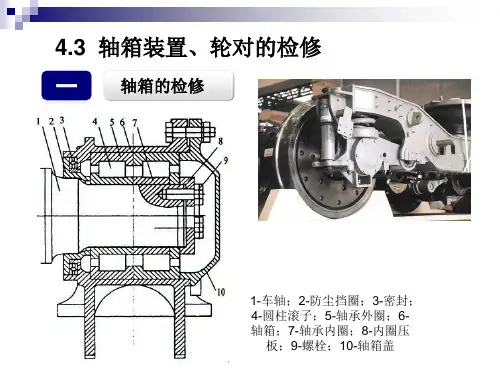 4.3 轴箱装置、轮对的检修

一

轴箱的检修

1 2 3 4 5 6 7 8 9 10

1-车轴；2-防尘挡圈；3-密封；4-圆柱滚子；5-轴承外圈；6-轴箱；7-轴承内圈；8-内圈压板；9-螺栓；10-轴箱盖