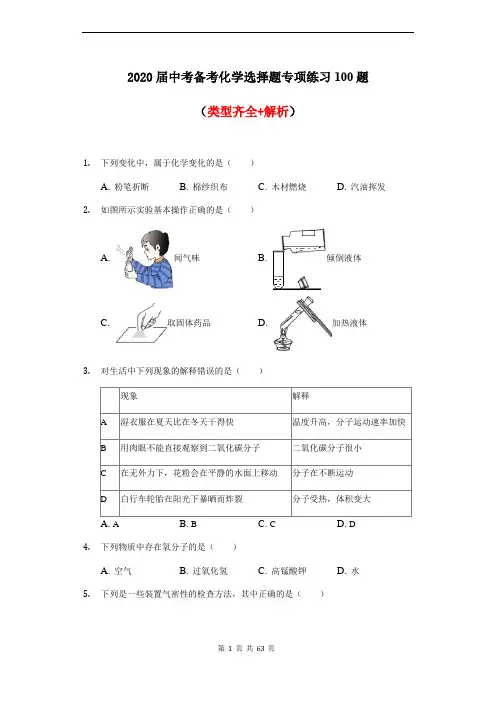 2020届中考备考化学选择题专项练习100题

（类型齐全+解析）

1. 下列变化中，属于化学变化的是（　　）

A. 粉笔折断　B. 棉纱织布　C. 木材燃烧　D. 汽油挥发

2. 如图所示实验基本操作正确的是（　　）

A. 闻气味

B. 倾倒液体

C. 取固体药品

D. 加热液体

3. 对生活中下列现象的解释错误的是（　　）

| | 现象 | 解释 |
|---|---|---|
| A | 湿衣服在夏天比在冬天干得快 | 温度升高，分子运动速率加快 |
| B | 用肉眼不能直接观察到二氧化碳分子 | 二氧化碳分子很小 |
| C | 在无外力下，花粉会在平静的水面上移动 | 分子在不断运动 |
| D | 自行车轮胎在阳光下暴晒而炸裂 | 分子受热，体积变大 |

A. A　B. B　C. C　D. D

4. 下列物质中存在氧分子的是（　　）

A. 空气　B. 过氧化氢　C. 高锰酸钾　D. 水

5. 下列是一些装置气密性的检查方法，其中正确的是（　　）

第 1 页 共 63 页