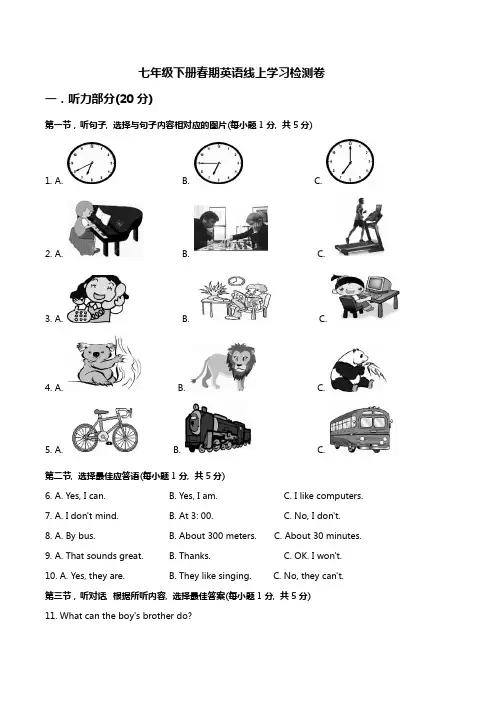 七年级下册春期英语线上学习检测卷

一．听力部分(20 分)

第一节，听句子，选择与句子内容相对应的图片(每小题 1 分，共 5 分)

1. A.  B.  C.

2. A.  B.  C.

3. A.  B.  C.

4. A.  B.  C.

5. A.  B.  C.

第二节，选择最佳应答语(每小题 1 分，共 5 分)

6. A. Yes, I can.  B. Yes, I am.  C. I like computers.

7. A. I don't mind.  B. At 3: 00.  C. No, I don't.

8. A. By bus.  B. About 300 meters.  C. About 30 minutes.

9. A. That sounds great.  B. Thanks.  C. OK. I won't.

10. A. Yes, they are.  B. They like singing.  C. No, they can't.

第三节，听对话，根据所听内容，选择最佳答案(每小题 1 分，共 5 分)

11. What can the boy's brother do?