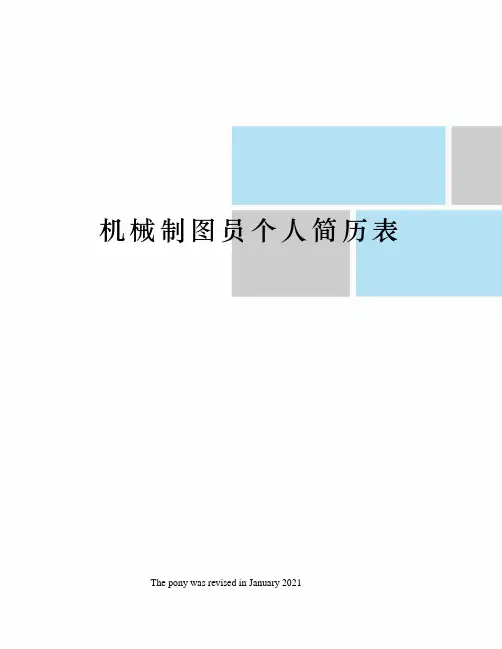 机械制图员个人简历表

The pony was revised in January 2021