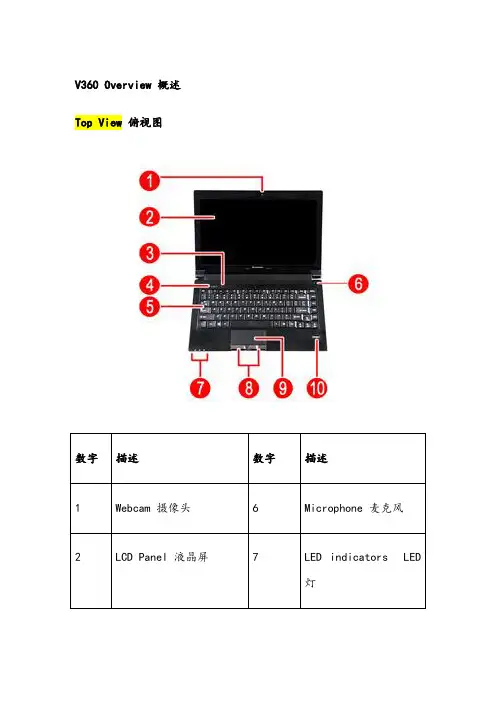 V360 Overview 概述

Top View 俯视图

1
2
3
4
5
6
7
8
9
10

| 数字 | 描述 | 数字 | 描述 |
|---|---|---|---|
| 1 | Webcam 摄像头 | 6 | Microphone 麦克风 |
| 2 | LCD Panel 液晶屏 | 7 | LED indicators LED 灯 |