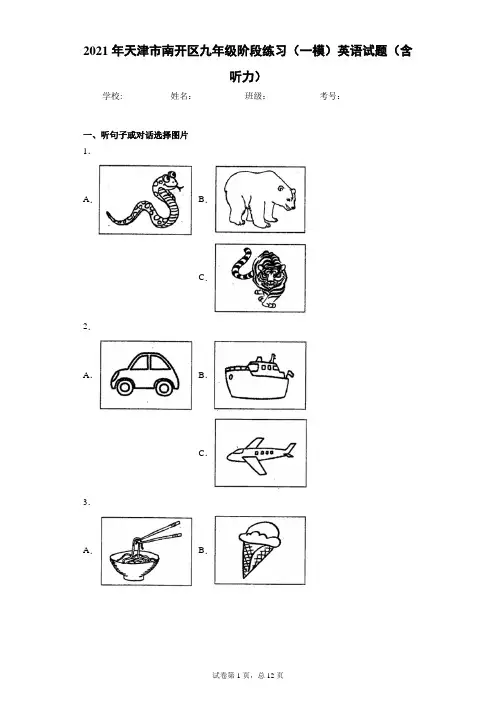 2021年天津市南开区九年级阶段练习（一模）英语试题（含听力）

学校： 姓名： 班级： 考号：

一、听句子或对话选择图片

1．

A．

B．

C．

2．

A．

B．

C．

3．

A．

B．

试卷第1页，总12页