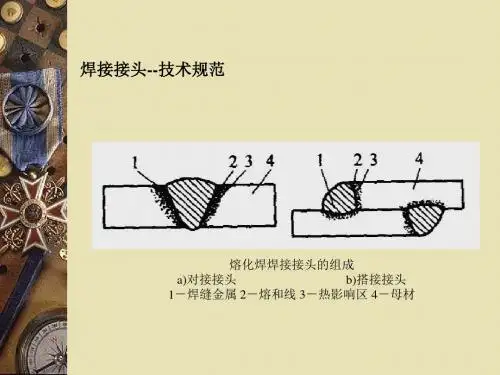 焊接接头--技术规范

1 2 3 4

1 2 3 4

熔化焊焊接接头的组成
a)对接接头 b)搭接接头
1－焊缝金属 2－熔和线 3－热影响区 4－母材