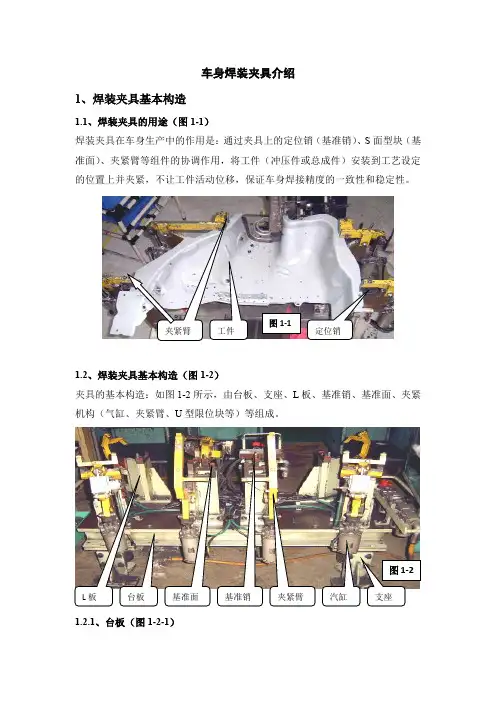 车身焊装夹具介绍

1、焊装夹具基本构造

1.1、焊装夹具的用途（图 1-1）

焊装夹具在车身生产中的作用是：通过夹具上的定位销（基准销）、S 面型块（基准面）、夹紧臂等组件的协调作用，将工件（冲压件或总成件）安装到工艺设定的位置上并夹紧，不让工件活动位移，保证车身焊接精度的一致性和稳定性。

夹紧臂 工件 图 1-1 定位销

1.2、焊装夹具基本构造（图 1-2）

夹具的基本构造：如图 1-2 所示，由台板、支座、L 板、基准销、基准面、夹紧机构（气缸、夹紧臂、U 型限位块等）等组成。

图 1-2

L 板 台板 基准面 基准销 夹紧臂 汽缸 支座

1.2.1、台板（图 1-2-1）