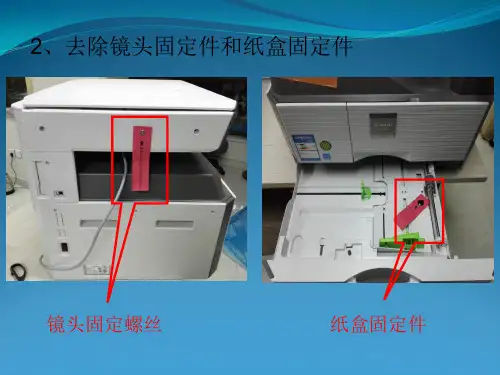 2、去除镜头固定件和纸盒固定件

镜头固定螺丝

纸盒固定件