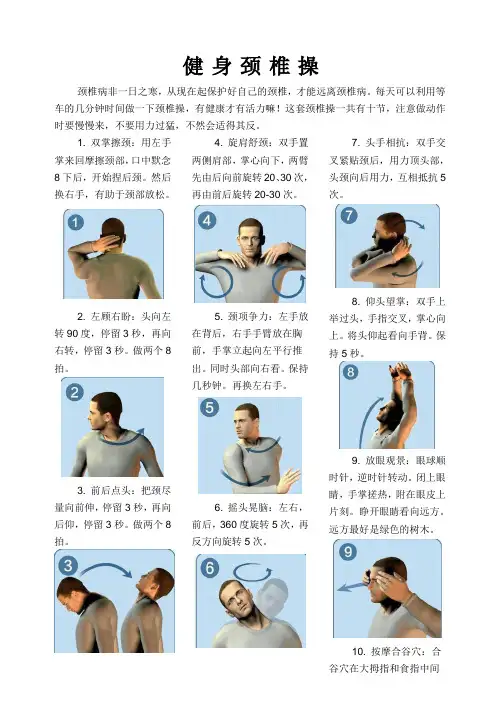 健身颈椎操

颈椎病非一日之寒，从现在起保护好自己的颈椎，才能远离颈椎病。每天可以利用等车的几分钟时间做一下颈椎操，有健康才有活力嘛！这套颈椎操一共有十节，注意做动作时要慢慢来，不要用力过猛，不然会适得其反。

1. 双掌擦颈：用左手掌来回摩擦颈部，口中默念8下后，开始捏后颈。然后换右手，有助于颈部放松。

1

2. 左顾右盼：头向左转90度，停留3秒，再向右转，停留3秒。做两个8拍。

2

3. 前后点头：把颈尽量向前伸，停留3秒，再向后仰，停留3秒。做两个8拍。

3

4. 旋肩舒颈：双手置两侧肩部，掌心向下，两臂先由后向前旋转20、30次，再由前后旋转20-30次。

4

5. 颈项争力：左手放在背后，右手手臂放在胸前，手掌立起向左平行推出。同时头部向右看。保持几秒钟。再换左右手。

5

6. 摇头晃脑：左右，前后，360度旋转5次，再反方向旋转5次。

6

7. 头手相抗：双手交叉紧贴颈后，用力顶头部，头颈向后用力，互相抵抗5次。

7

8. 仰头望掌：双手上举过头，手指交叉，掌心向上。将头仰起看向手背。保持5秒。

8

9. 放眼观景：眼球顺时针，逆时针转动。闭上眼睛，手掌搓热，附在眼皮上片刻。睁开眼睛看向远方。远方最好是绿色的树木。

9

10. 按摩合谷穴：合谷穴在大拇指和食指中间