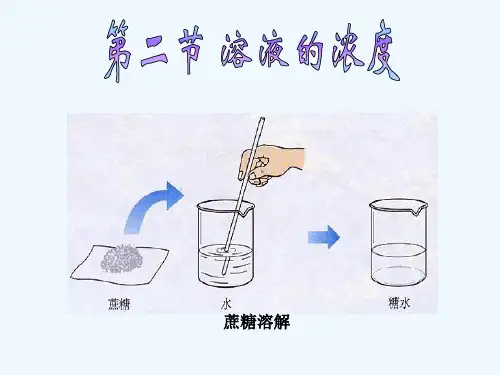 第二节 溶液的浓度

蔗糖

水

糖水

蔗糖溶解