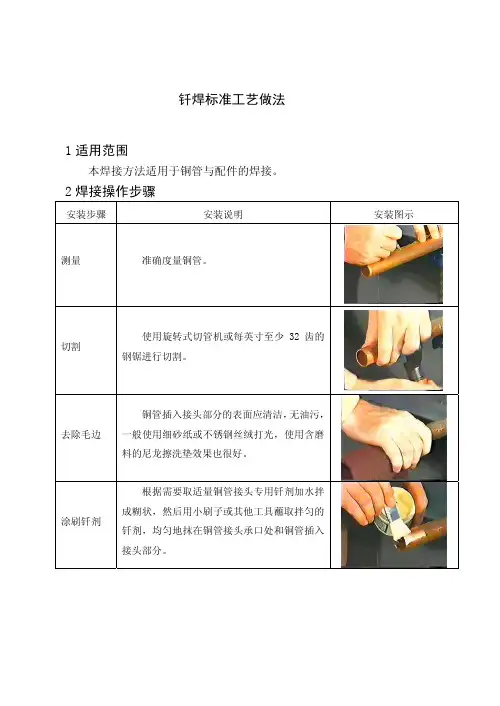 钎焊标准工艺做法

1 适用范围

本焊接方法适用于铜管与配件的焊接。

2 焊接操作步骤

| 安装步骤 | 安装说明 | 安装图示 |
|---|---|---|
| 测量 | 准确度量铜管。 | |
| 切割 | 使用旋转式切管机或每英寸至少 32 齿的钢锯进行切割。 | |
| 去除毛边 | 铜管插入接头部分的表面应清洁，无油污，一般使用细砂纸或不锈钢丝绒打光，使用含磨料的尼龙擦洗垫效果也很好。 | |
| 涂刷钎剂 | 根据需要取适量铜管接头专用钎剂加水拌成糊状，然后用小刷子或其他工具蘸取拌匀的钎剂，均匀地抹在铜管接头承口处和铜管插入接头部分。 | |