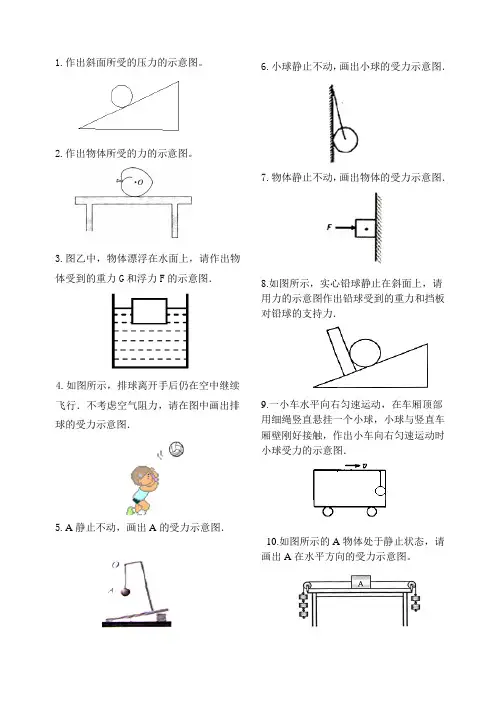 1. 作出斜面所受的压力的示意图。

2. 作出物体所受的力的示意图。

O

3. 图乙中，物体漂浮在水面上，请作出物体受到的重力 G 和浮力 F 的示意图.

4. 如图所示，排球离开手后仍在空中继续飞行．不考虑空气阻力，请在图中画出排球的受力示意图.

5. A 静止不动，画出 A 的受力示意图.

O

A

6. 小球静止不动，画出小球的受力示意图.

7. 物体静止不动，画出物体的受力示意图.

F

8.如图所示，实心铅球静止在斜面上，请用力的示意图作出铅球受到的重力和挡板对铅球的支持力.

9.一小车水平向右匀速运动，在车厢顶部用细绳竖直悬挂一个小球，小球与竖直车厢壁刚好接触，作出小车向右匀速运动时小球受力的示意图.

v

10.如图所示的 A 物体处于静止状态，请画出 A 在水平方向的受力示意图。

A