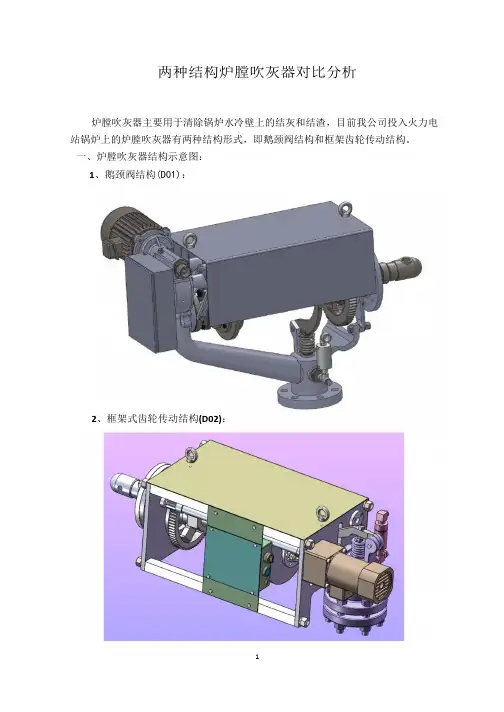 两种结构炉膛吹灰器对比分析

炉膛吹灰器主要用于清除锅炉水冷壁上的结灰和结渣，目前我公司投入火力电站锅炉上的炉膛吹灰器有两种结构形式，即鹅颈阀结构和框架齿轮传动结构。

一、炉膛吹灰器结构示意图：

1、鹅颈阀结构(D01)：

2、框架式齿轮传动结构(D02)：

1