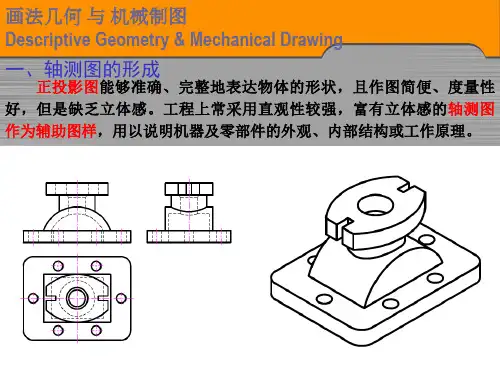 画法几何 与 机械制图
Descriptive Geometry & Mechanical Drawing

一、轴测图的形成

正投影图能够准确、完整地表达物体的形状，且作图简便、度量性好，但是缺乏立体感。工程上常采用直观性较强，富有立体感的轴测图作为辅助图样，用以说明机器及零部件的外观、内部结构或工作原理。