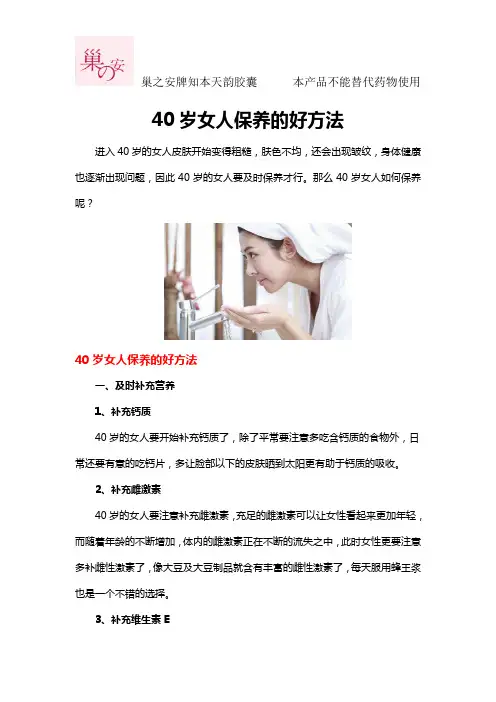 巢の安

巢之安牌知本天韵胶囊　　本产品不能替代药物使用

40 岁女人保养的好方法

进入 40 岁的女人皮肤开始变得粗糙，肤色不均，还会出现皱纹，身体健康也逐渐出现问题，因此 40 岁的女人要及时保养才行。那么 40 岁女人如何保养呢？

40 岁女人保养的好方法

一、及时补充营养

1、补充钙质

40 岁的女人要开始补充钙质了，除了平常要注意多吃含钙质的食物外，日常还要有意的吃钙片，多让脸部以下的皮肤晒到太阳更有助于钙质的吸收。

2、补充雌激素

40 岁的女人要注意补充雌激素，充足的雌激素可以让女性看起来更加年轻，而随着年龄的不断增加，体内的雌激素正在不断的流失之中，此时女性更要注意多补雌性激素了，像大豆及大豆制品就含有丰富的雌性激素了，每天服用蜂王浆也是一个不错的选择。

3、补充维生素 E