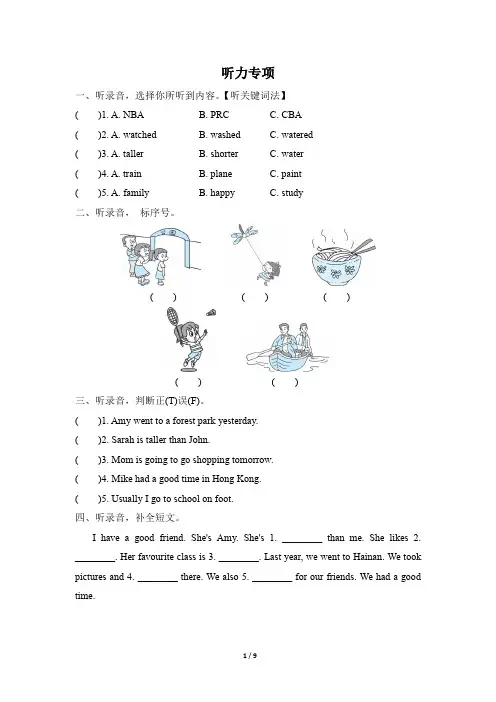 听力专项

一、听录音，选择你所听到内容。【听关键词法】

( )1. A. NBA B. PRC C. CBA

( )2. A. watched B. washed C. watered

( )3. A. taller B. shorter C. water

( )4. A. train B. plane C. paint

( )5. A. family B. happy C. study

二、听录音， 标序号。

( ) ( ) ( )

( ) ( )

三、听录音，判断正(T)误(F)。

( )1. Amy went to a forest park yesterday.

( )2. Sarah is taller than John.

( )3. Mom is going to go shopping tomorrow.

( )4. Mike had a good time in Hong Kong.

( )5. Usually I go to school on foot.

四、听录音，补全短文。

I have a good friend. She's Amy. She's 1. ________ than me. She likes 2. ________. Her favourite class is 3. ________. Last year, we went to Hainan. We took pictures and 4. ________ there. We also 5. ________ for our friends. We had a good time.

1 / 9