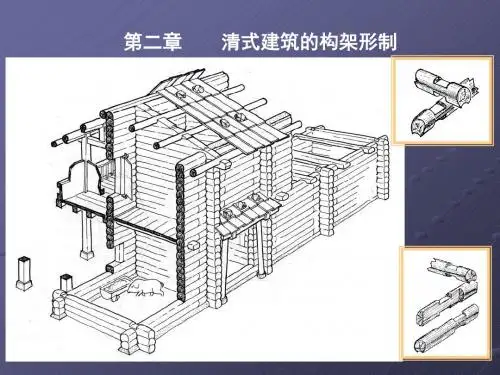 第二章　　清式建筑的构架形制