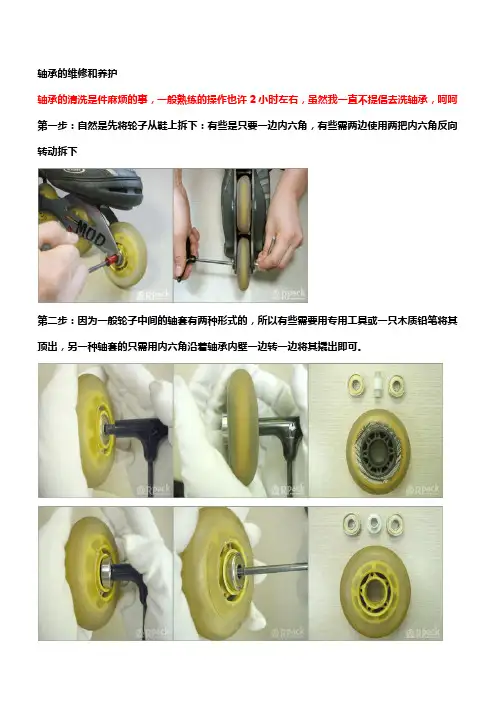 轴承的维修和养护

轴承的清洗是件麻烦的事，一般熟练的操作也许 2 小时左右，虽然我一直不提倡去洗轴承，呵呵

第一步：自然是先将轮子从鞋上拆下：有些是只要一边内六角，有些需两边使用两把内六角反向转动拆下

MOD

Rpack

Rpack

第二步：因为一般轮子中间的轴套有两种形式的，所以有些需要用专用工具或一只木质铅笔将其顶出，另一种轴套的只需用内六角沿着轴承内壁一边转一边将其撬出即可。

Rpack

Rpack

Rpack

Rpack

Rpack

Rpack