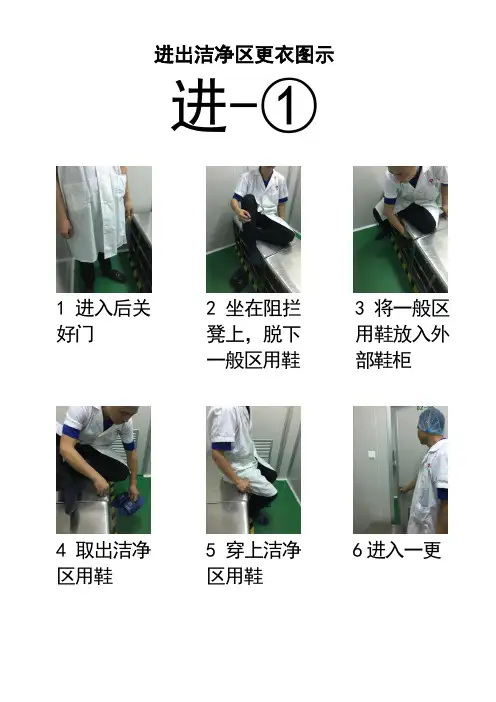 进出洁净区更衣图示

进-①

1 进入后关好门

2 坐在阻拦凳上，脱下一般区用鞋

3 将一般区用鞋放入外部鞋柜

4 取出洁净区用鞋

5 穿上洁净区用鞋

6 进入一更