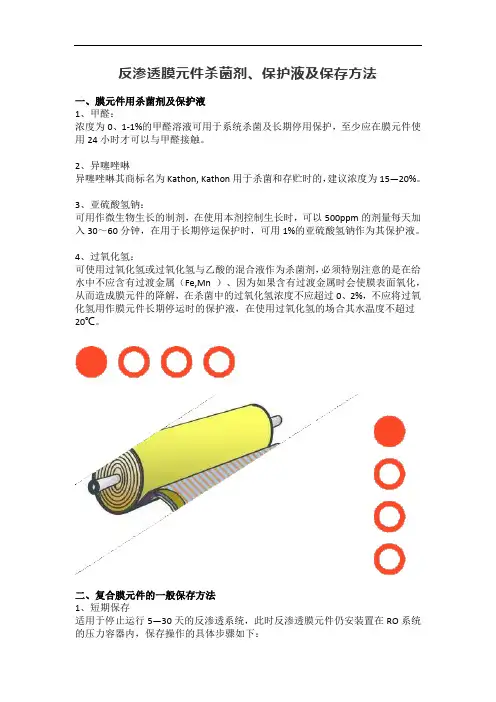 反渗透膜元件杀菌剂、保护液及保存方法

一、膜元件用杀菌剂及保护液
1、甲醛：
浓度为 0、1-1%的甲醛溶液可用于系统杀菌及长期停用保护，至少应在膜元件使用 24 小时才可以与甲醛接触。

2、异噻唑啉
异噻唑啉其商标名为 Kathon, Kathon 用于杀菌和存贮时的，建议浓度为 15—20%。

3、亚硫酸氢钠：
可用作微生物生长的制剂，在使用本剂控制生长时，可以 500ppm 的剂量每天加入 30～60 分钟，在用于长期停运保护时，可用 1%的亚硫酸氢钠作为其保护液。

4、过氧化氢：
可使用过氧化氢或过氧化氢与乙酸的混合液作为杀菌剂，必须特别注意的是在给水中不应含有过渡金属（Fe,Mn ）、因为如果含有过渡金属时会使膜表面氧化，从而造成膜元件的降解，在杀菌中的过氧化氢浓度不应超过 0、2%，不应将过氧化氢用作膜元件长期停运时的保护液，在使用过氧化氢的场合其水温度不超过 20℃。

二、复合膜元件的一般保存方法
1、短期保存
适用于停止运行 5—30 天的反渗透系统，此时反渗透膜元件仍安装置在 RO 系统的压力容器内，保存操作的具体步骤如下：