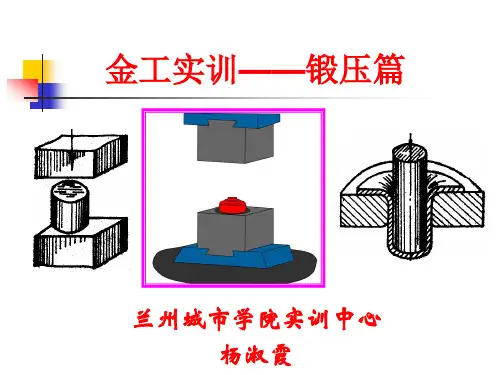 金工实训——锻压篇

兰州城市学院实训中心

杨淑霞