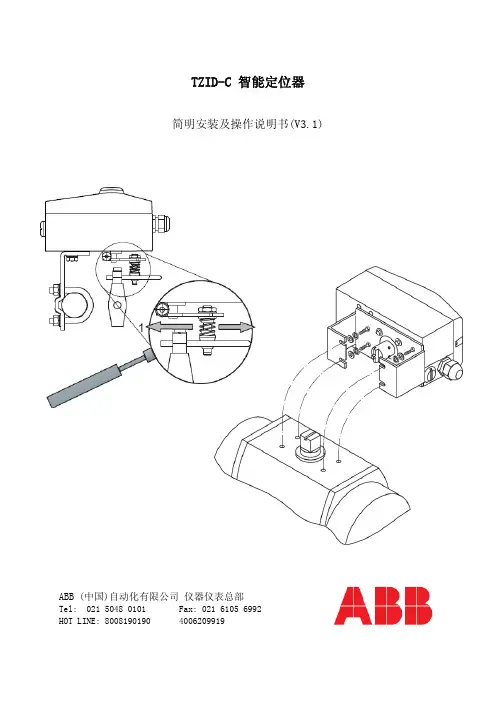 TZID-C 智能定位器

简明安装及操作说明书(V3.1)

1

ABB (中国)自动化有限公司 仪器仪表总部
Tel: 021 5048 0101 Fax: 021 6105 6992
HOT LINE: 8008190190 4006209919

ABB