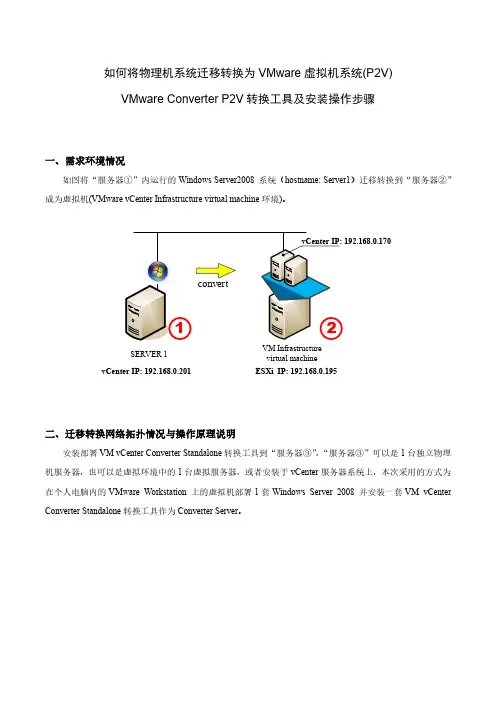 如何将物理机系统迁移转换为 VMware 虚拟机系统(P2V)

VMware Converter P2V 转换工具及安装操作步骤

一、需求环境情况

如图将“服务器①”内运行的 Windows Server2008 系统（hostname: Server1）迁移转换到“服务器②”成为虚拟机(VMware vCenter Infrastructure virtual machine 环境)。

vCenter IP: 192.168.0.170

convert

1

2

SERVER 1

vCenter IP: 192.168.0.201

VM Infrastructure virtual machine

ESXi IP: 192.168.0.195

二、迁移转换网络拓扑情况与操作原理说明

安装部署 VM vCenter Converter Standalone 转换工具到“服务器③”,“服务器③”可以是 1 台独立物理机服务器，也可以是虚拟环境中的 1 台虚拟服务器，或者安装于 vCenter 服务器系统上，本次采用的方式为在个人电脑内的 VMware Workstation 上的虚拟机部署 1 套 Windows Server 2008 并安装一套 VM vCenter Converter Standalone 转换工具作为 Converter Server。