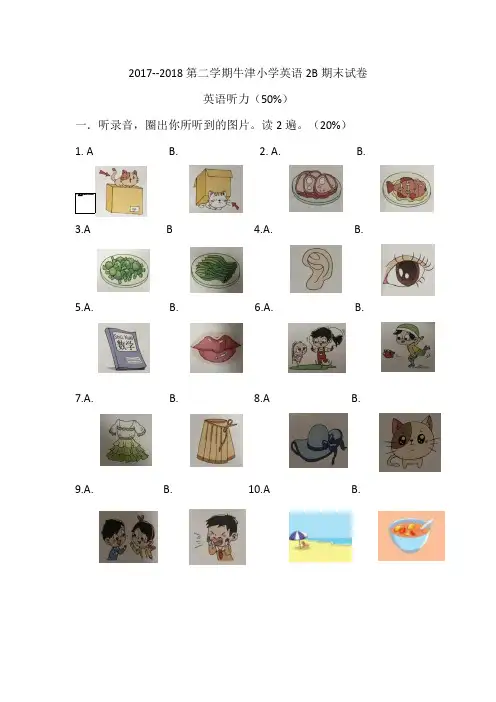 2017--2018 第二学期牛津小学英语 2B 期末试卷

英语听力（50%）

一．听录音，圈出你所听到的图片。读 2 遍。（20%）

1. A B. 2. A. B.

3.A B 4.A. B.

5.A. B. 6.A. B.

数学

7.A. B. 8.A B.

9.A. B. 10.A B.